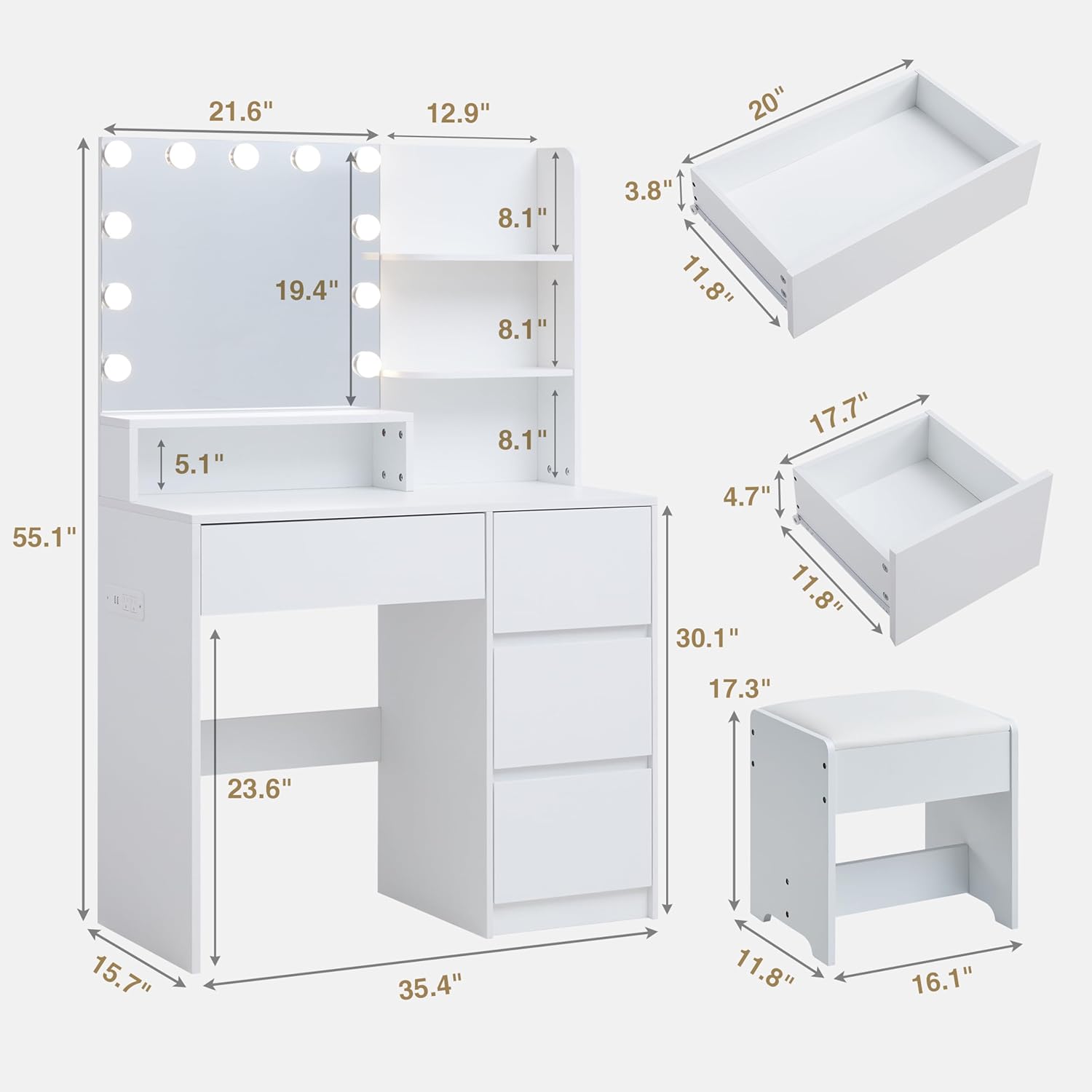 21.6"

12.9"

8.1"

19.4"

8.1"

8.1"

5.1"

55.1"

30.1"

23.6"

15.7"

35.4"

20"

3.8"

11.8"

17.7"

4.7"

11.8"

17.3"

11.8"

16.1"